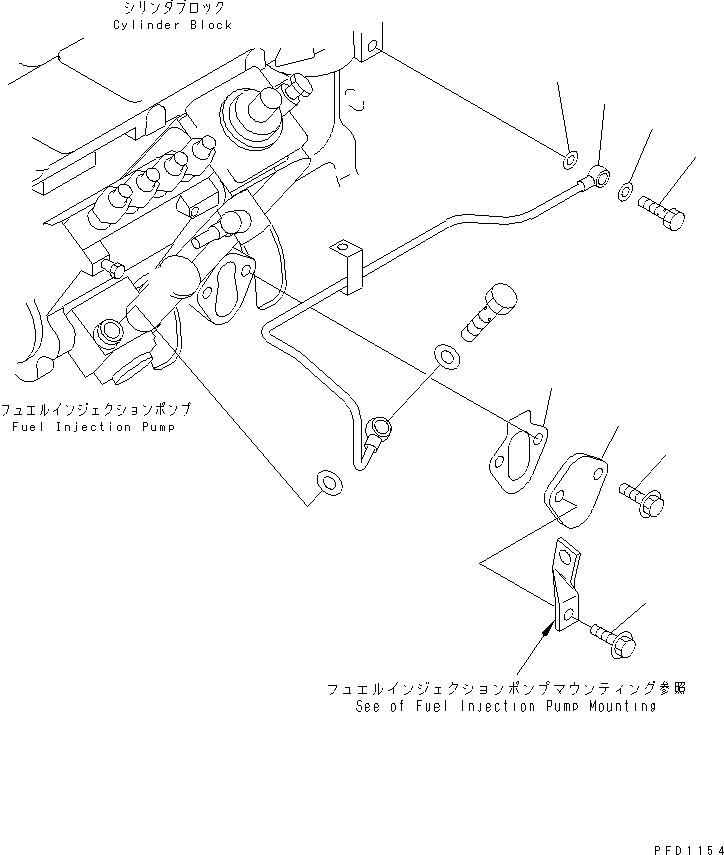 シリンダブロック
Cylinder Block

フュエルインジェクションポンプ
Fuel Injection Pump

フュエルインジェクションポンプマウンティング参照
See of Fuel Injection Pump Mounting

PFD1154