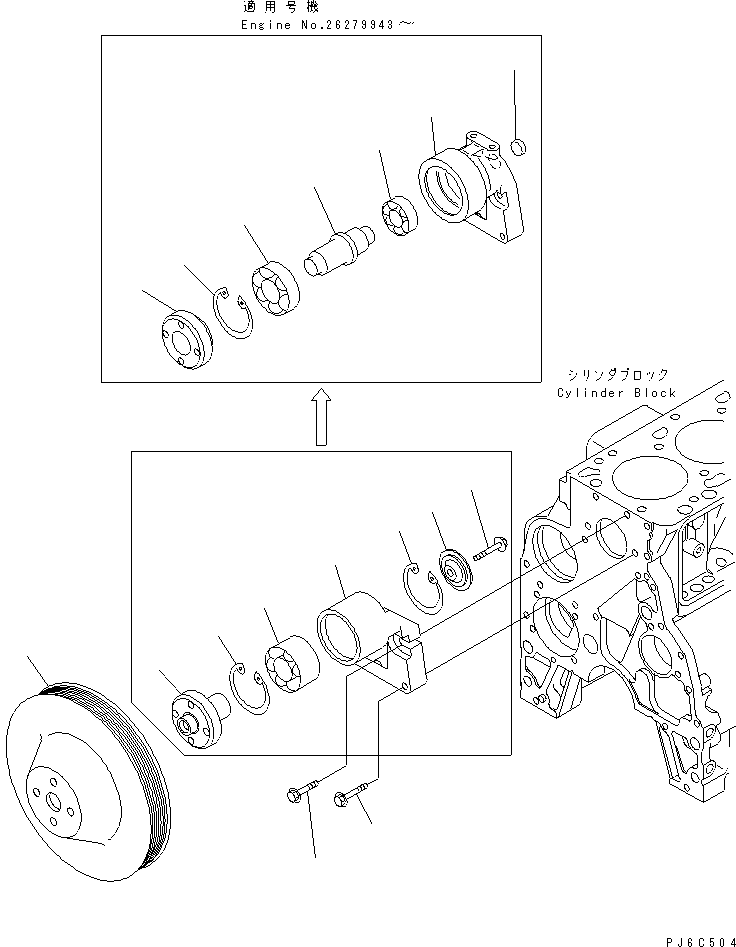 適用号機
Engine No.26279943～

シリンダブロック
Cylinder Block

PJ6C504