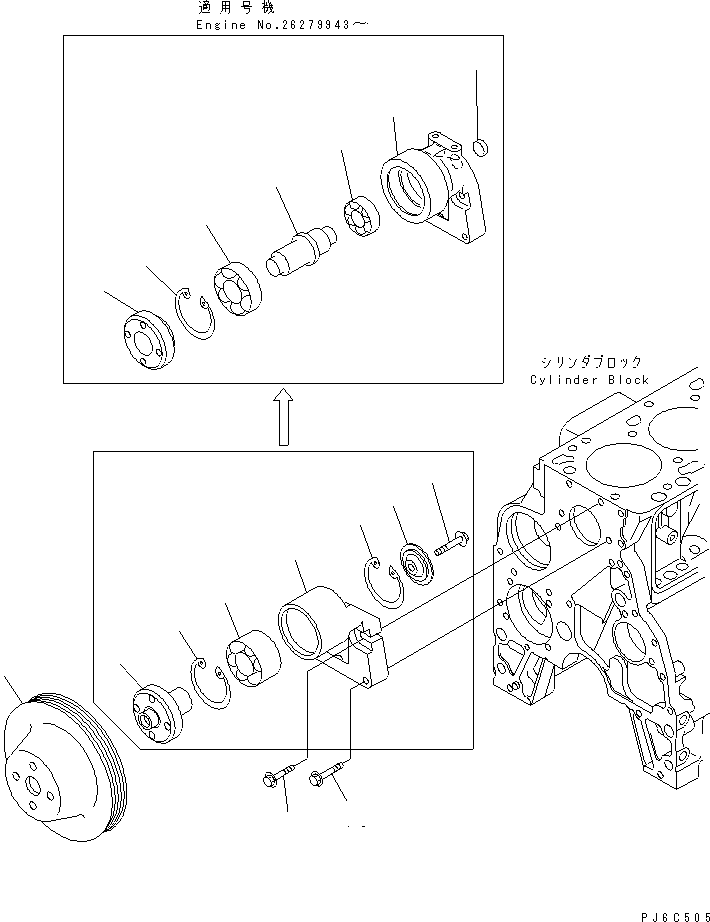 適用号機
Engine No.26279943～

シリンダブロック
Cylinder Block

PJ6C505