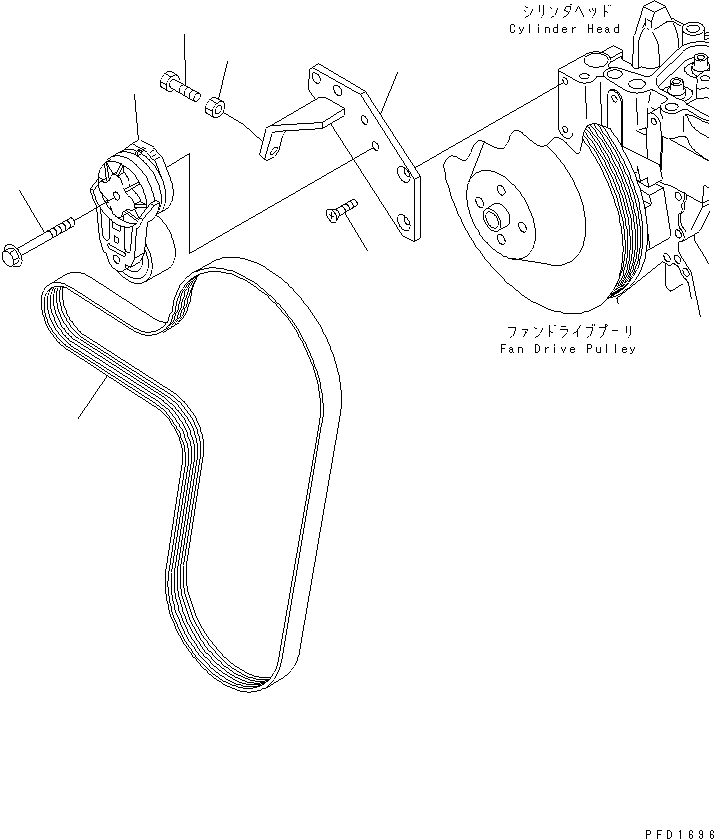 シリンダヘッド
Cylinder Head

ファンドライブプーリ
Fan Drive Pulley

PFD1696