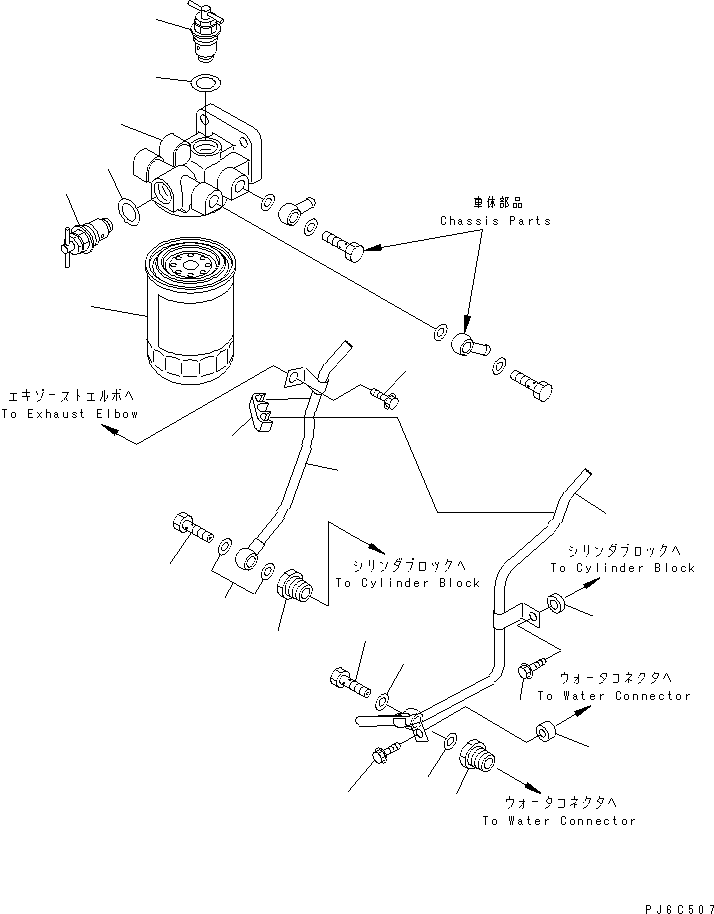 車体部品
Chassis Parts

エキゾーストエルボへ
To Exhaust Elbow

シリンダブロックへ
To Cylinder Block

シリンダブロックへ
To Cylinder Block

ウォータコネクタへ
To Water Connector

ウォータコネクタへ
To Water Connector

PJ6C507