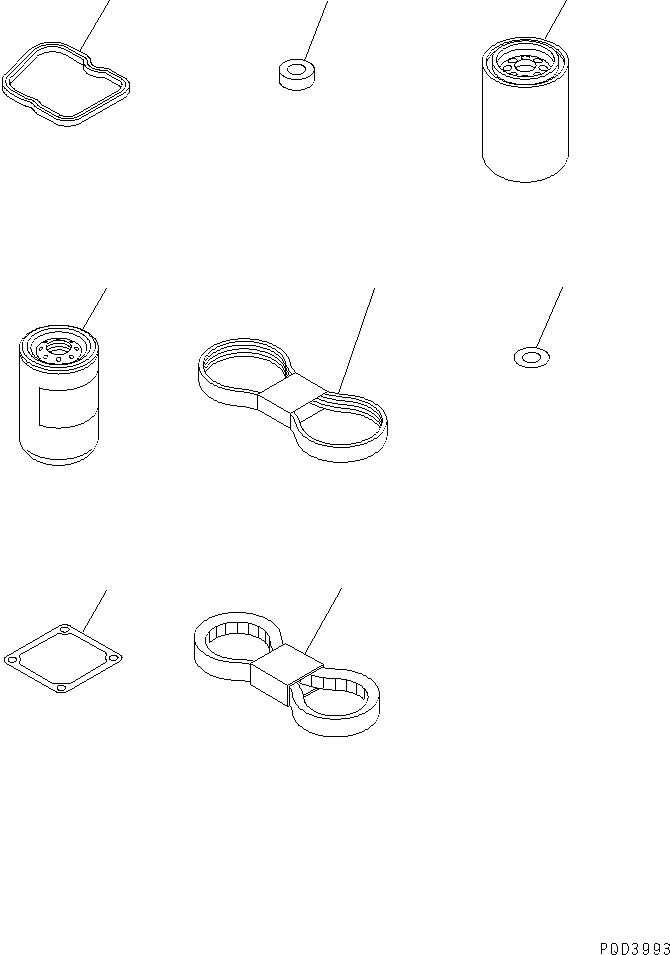 P0D3993