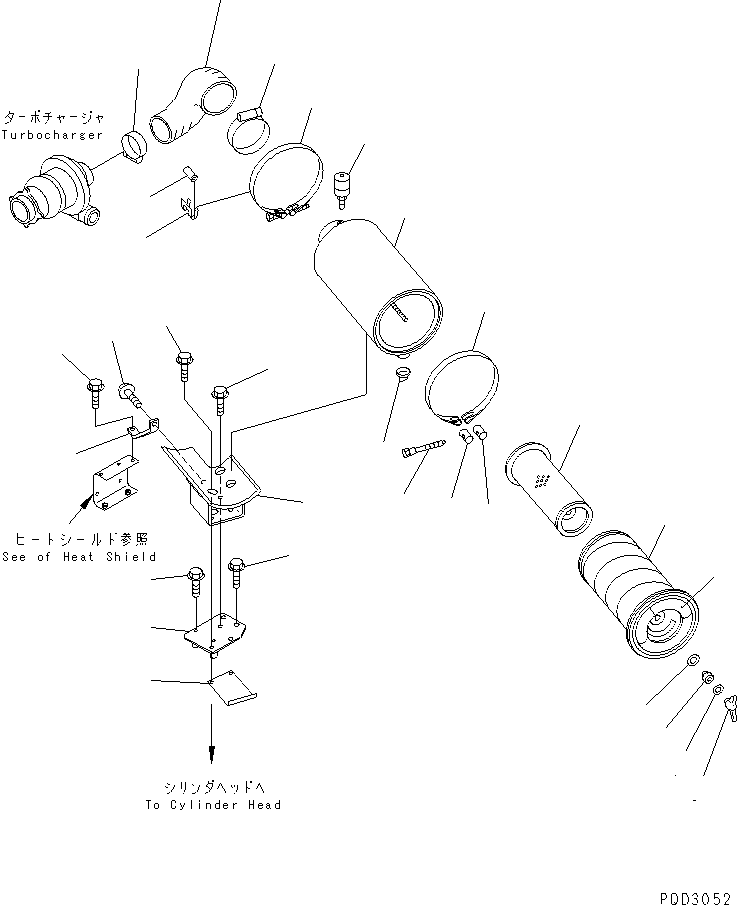 ターボチャージャ
Turbocharger

ヒートシールド参照
See of Heat Shield

シリンダヘッドへ
To Cylinder Head

PDD3052