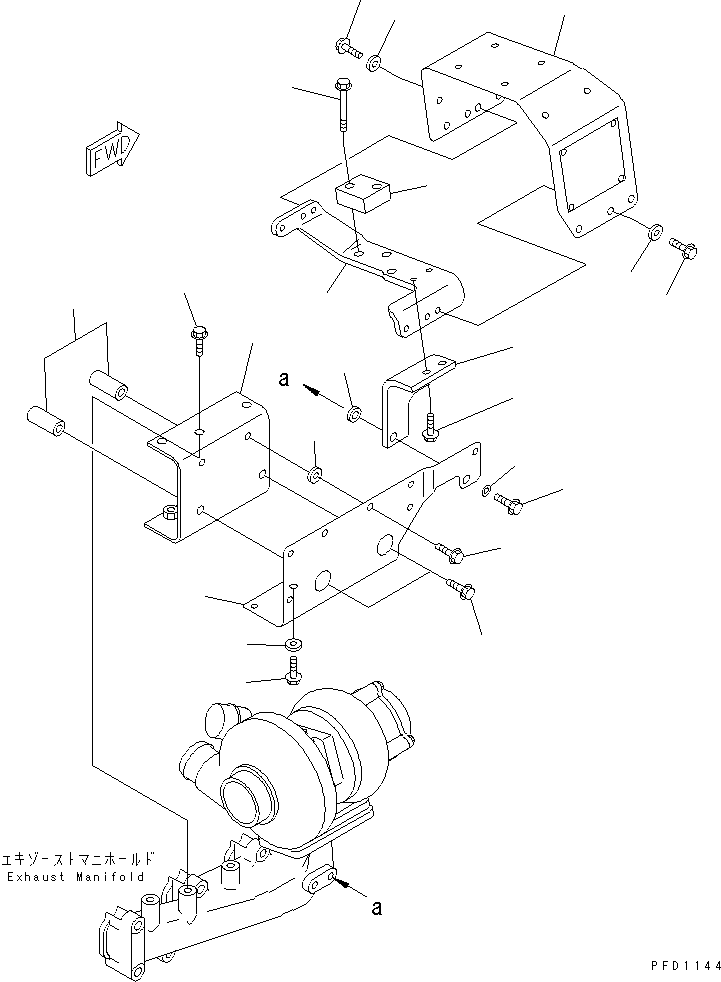 FWD

a

エキゾーストマニホールド
Exhaust Manifold

a

PFD1144