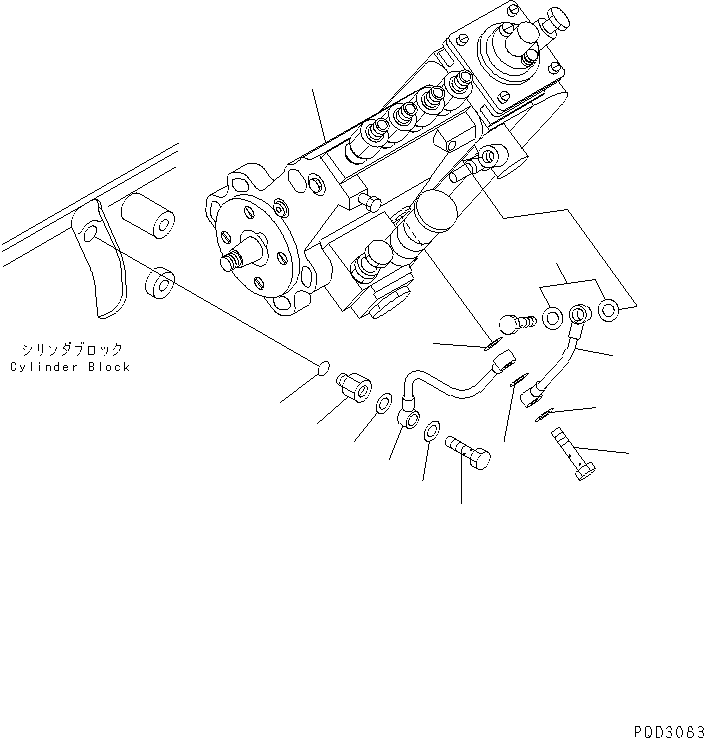 シリンダブロック
Cylinder Block

PDD3083