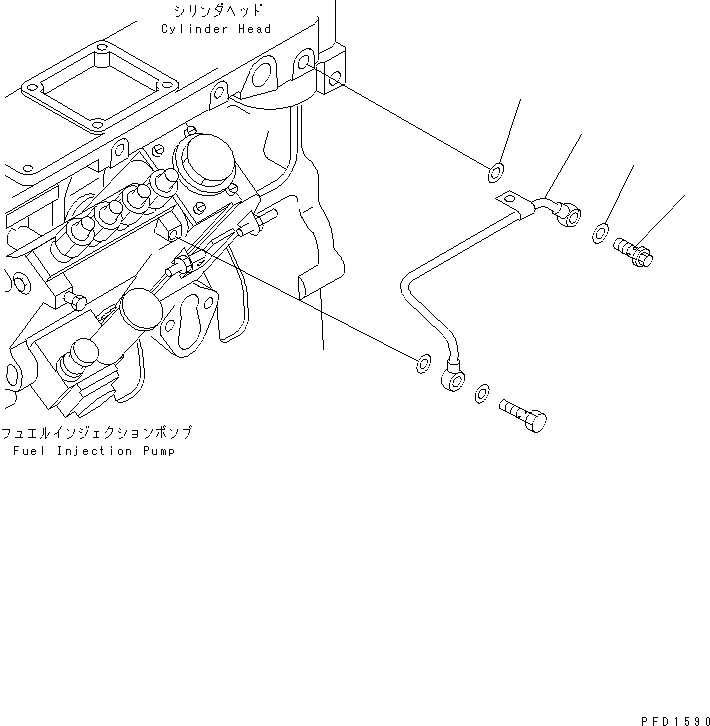 シリンダヘッド
Cylinder Head

フュエルインジェクションポンプ
Fuel Injection Pump

PFD1590