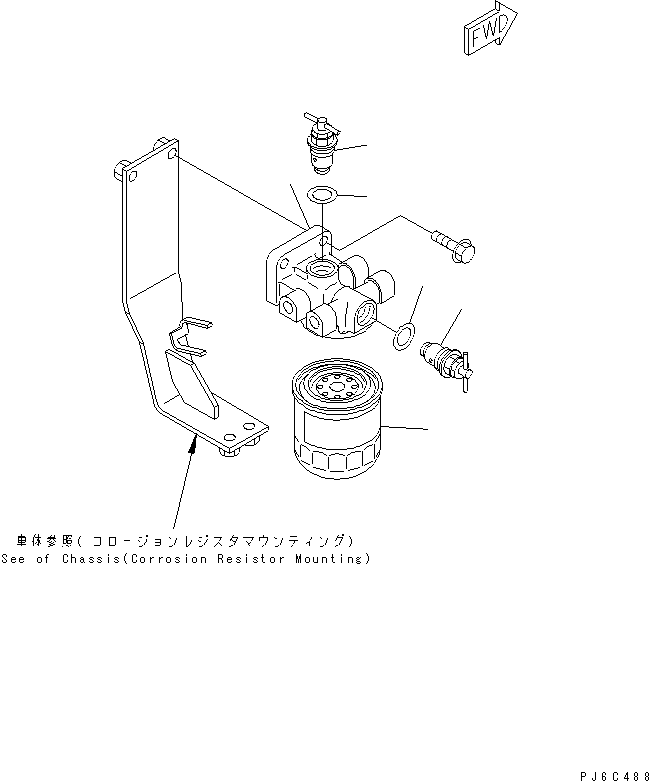 FWD

車体参照(コロージョンレジスタマウンティング)
See of Chassis(Corrosion Resistor Mounting)

PJ6C488