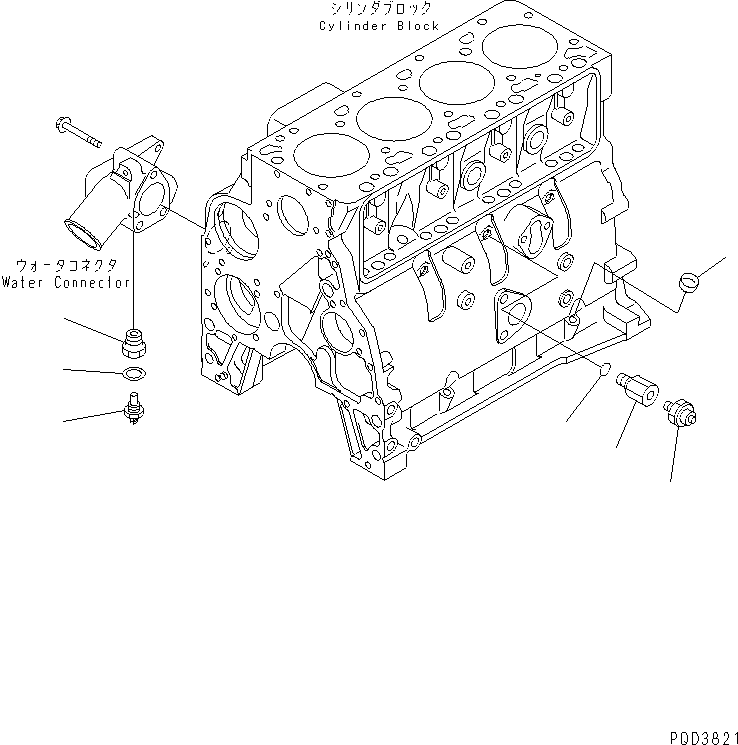 シリンダブロック
Cylinder Block

ウォータコネクタ
Water Connector

PQD3821