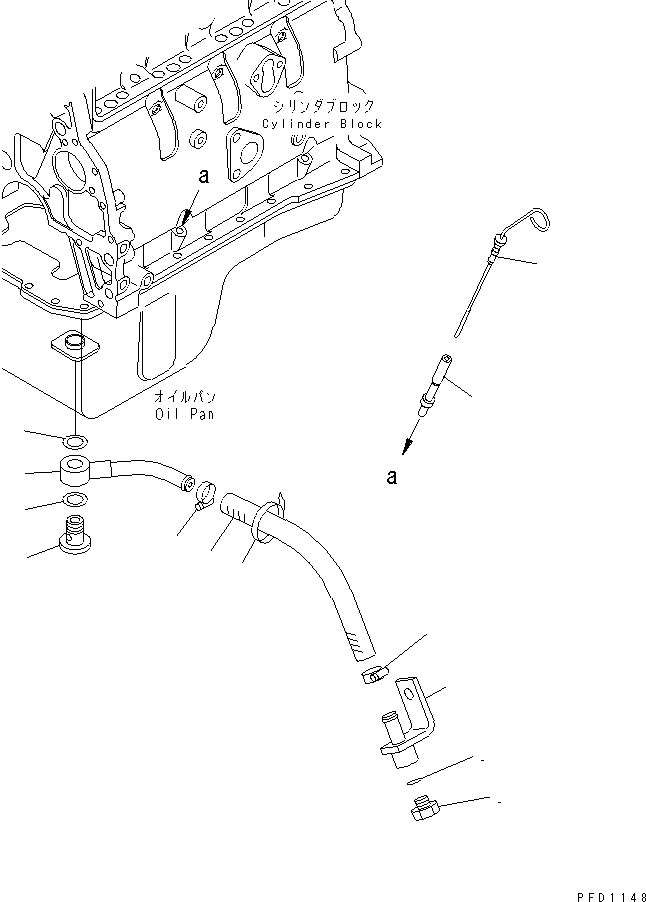 シリンダブロック
Cylinder Block

a

オイルパン
Oil Pan

a

PFD1148