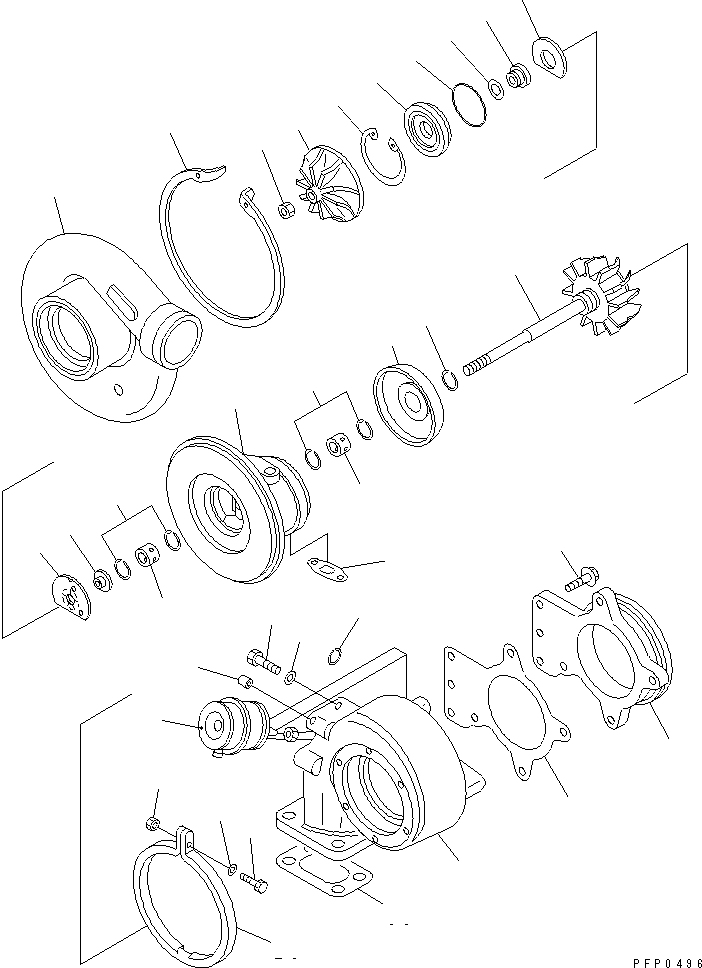 PFP0496