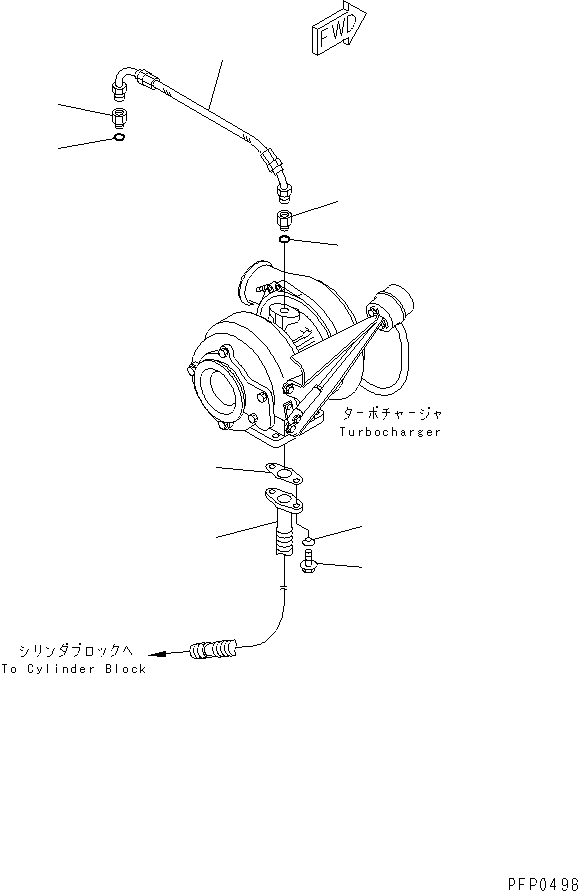 FWD

ターボチャージャ
Turbocharger

シリンダブロックへ
To Cylinder Block

PFP0496