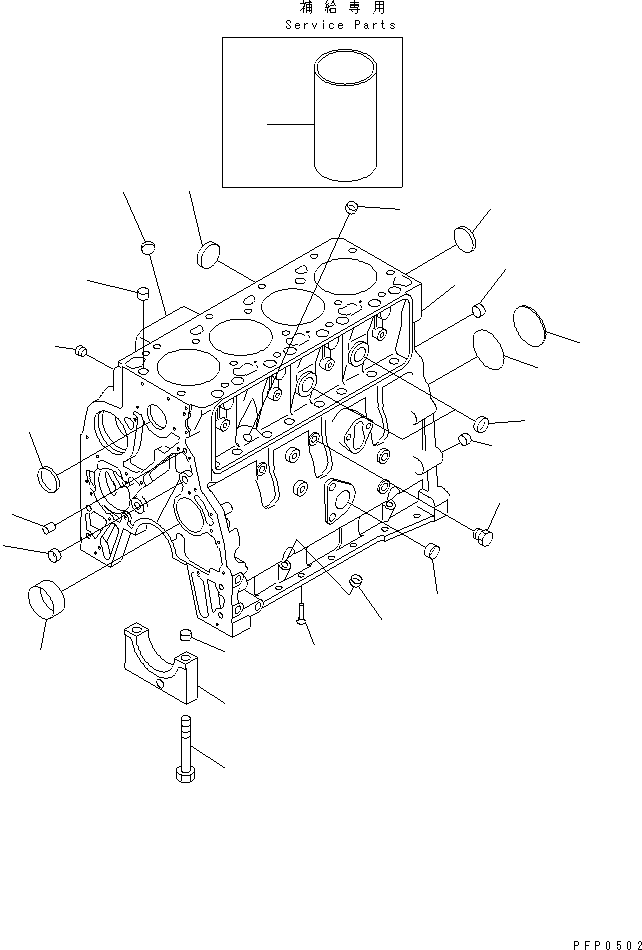 補給専用
Service Parts

PFP0502