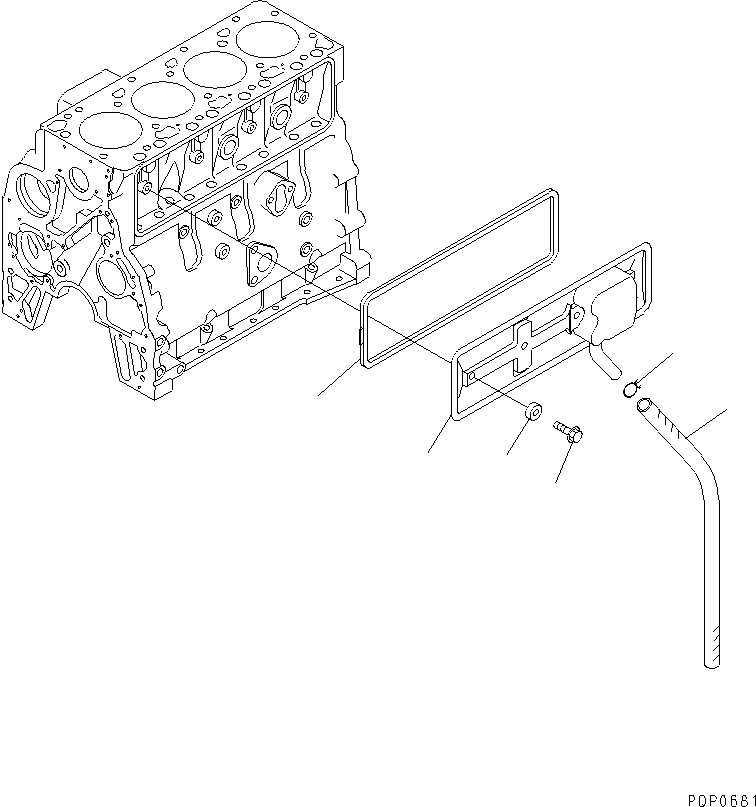 PDP0661