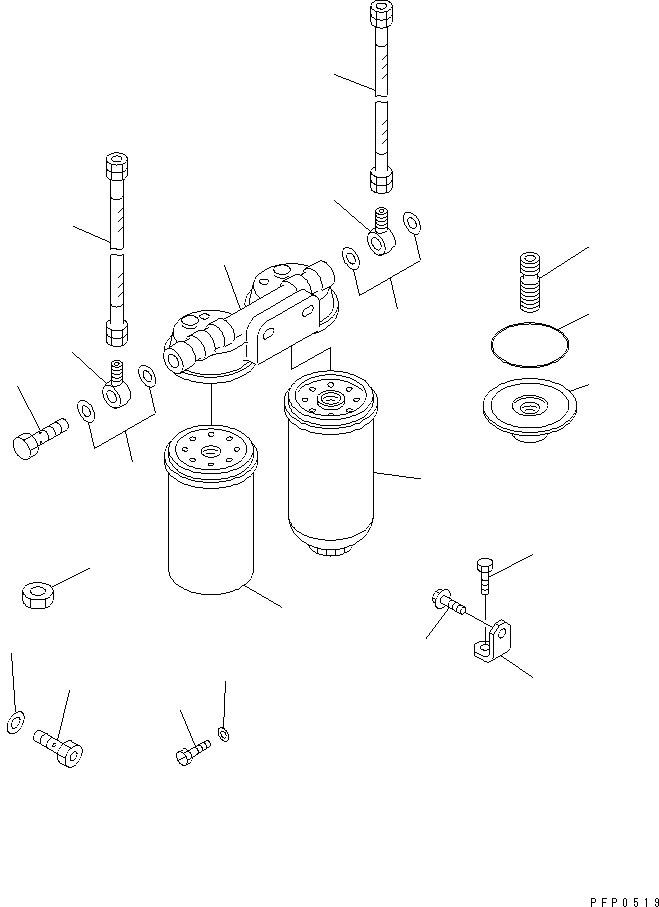 PFP0519