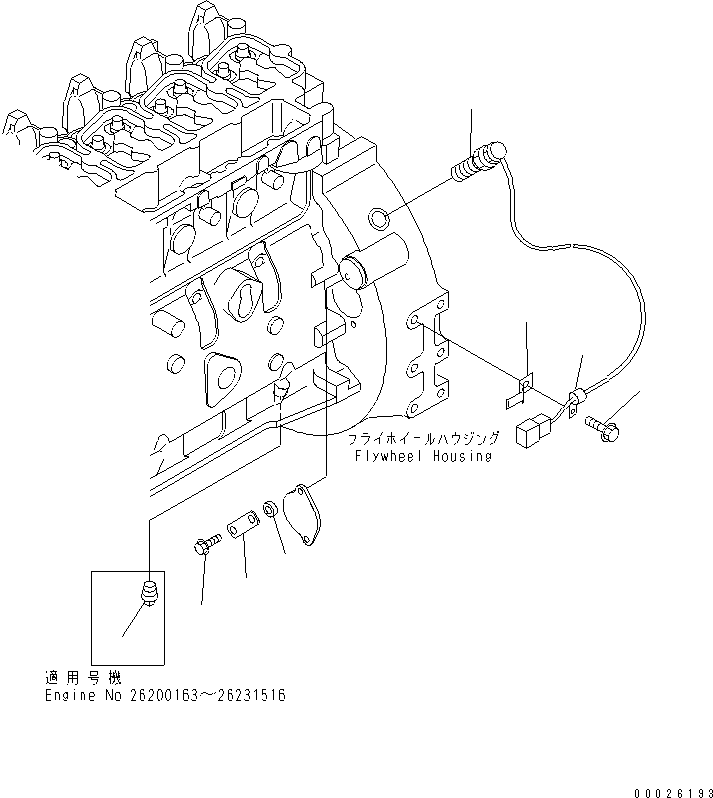 フライホイールハウジング
Flywheel Housing

適用号機
Engine No 26200163～26231516

00026193