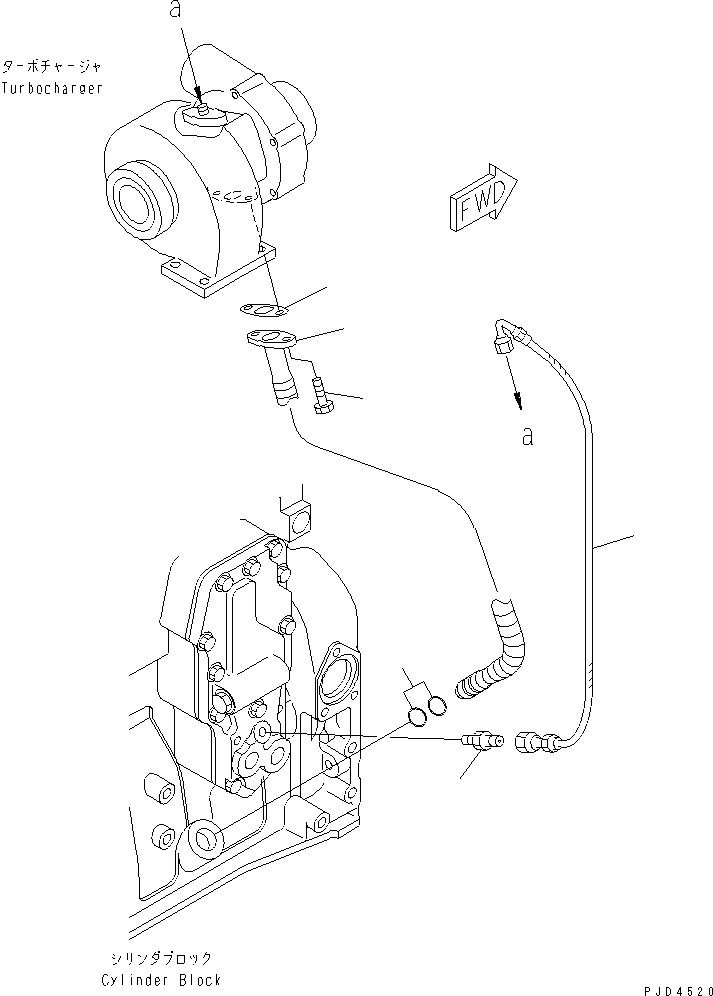 a

ターボチャージャ
Turbocharger

FWD

a

シリンダブロック
Cylinder Block

PJD4520