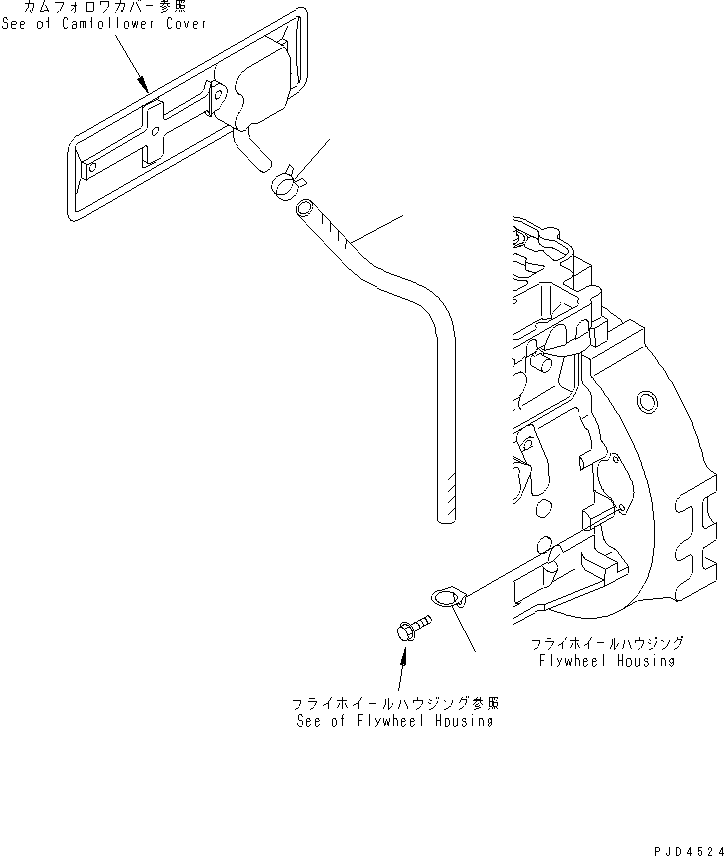 カムフォロワカバー参照
See of Camfollower Cover

フライホイールハウジング
Flywheel Housing

フライホイールハウジング参照
See of Flywheel Housing

PJD4524