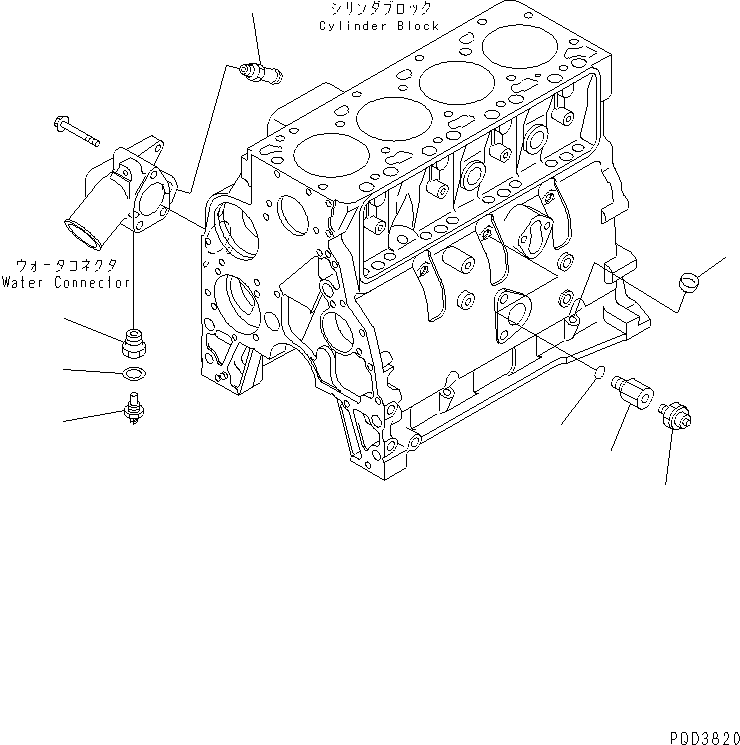 シリンダブロック
Cylinder Block

ウォータコネクタ
Water Connector

PQD3820