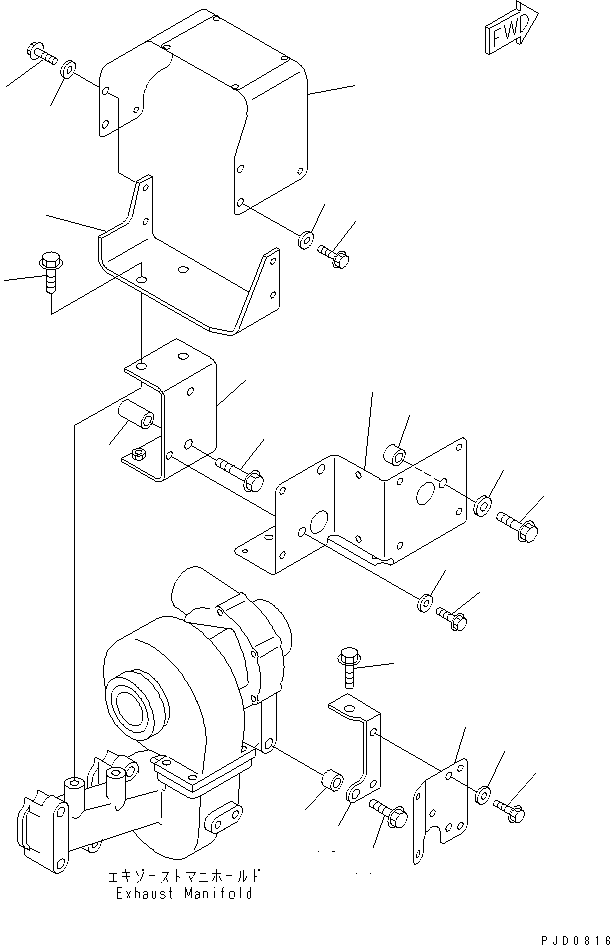 FWD

エキゾーストマニホールド
Exhaust Manifold

PJD0816