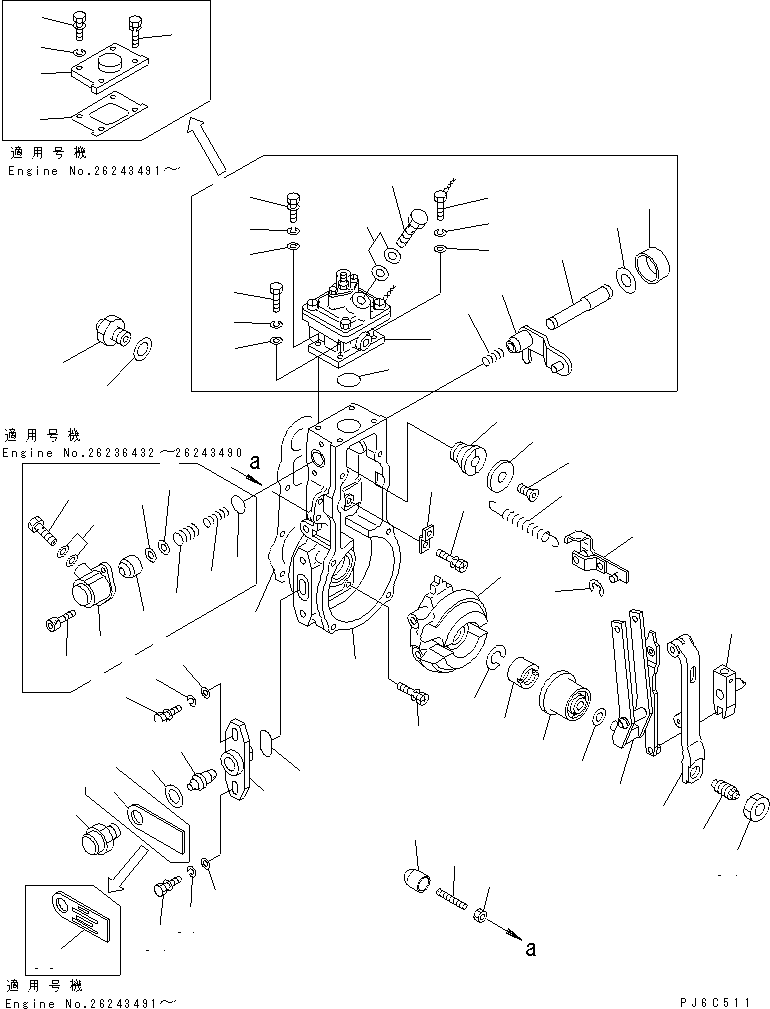 適用号機
Engine No.26243491～

適用号機
Engine No.26236432～26243490

a

a

適用号機
Engine No.26243491～

PJ6C511