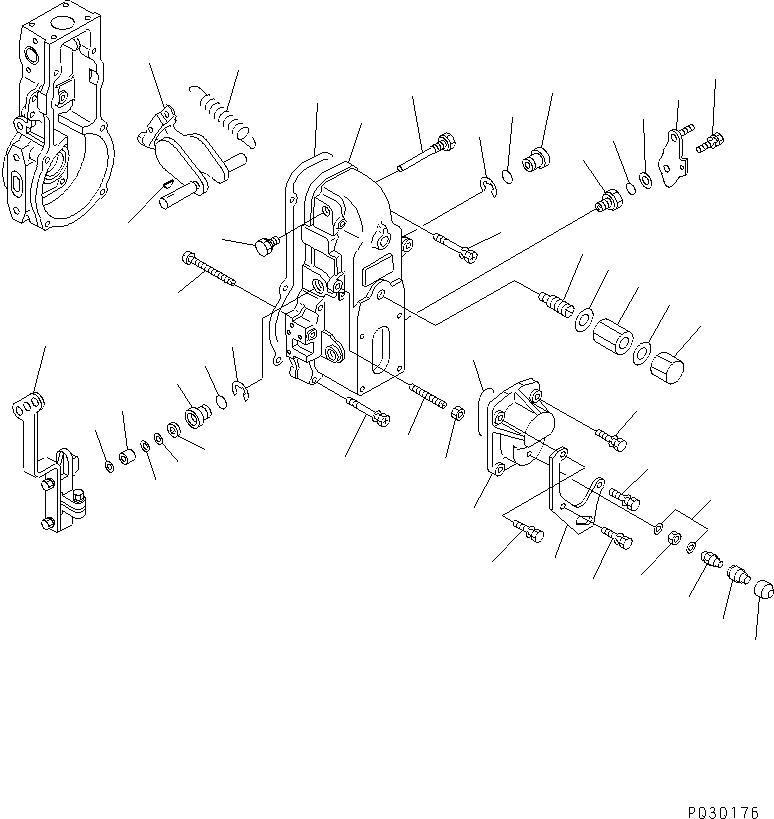 PQ30176