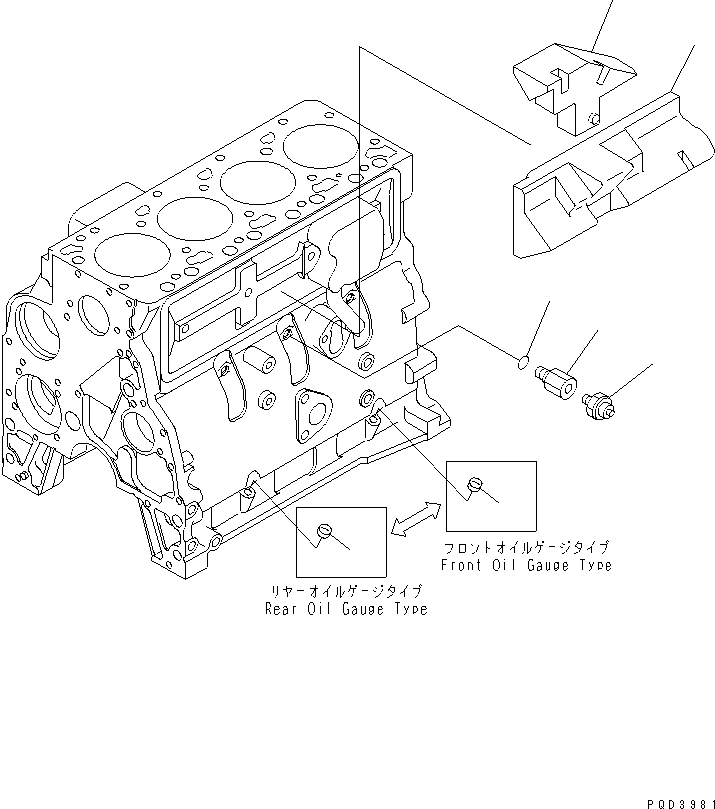 フロントオイルゲージタイプ
Front Oil Gauge Type

リヤーオイルゲージタイプ
Rear Oil Gauge Type

PQD3981