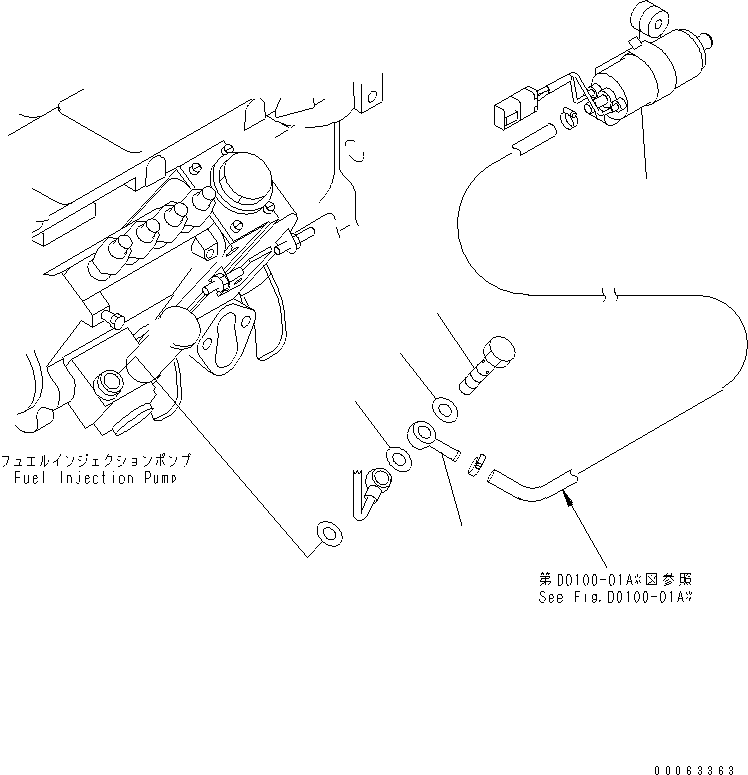 フュエルインジェクションポンプ
Fuel Injection Pump

第D0100-01A※図参照
See Fig.D0100-01A※

00063363