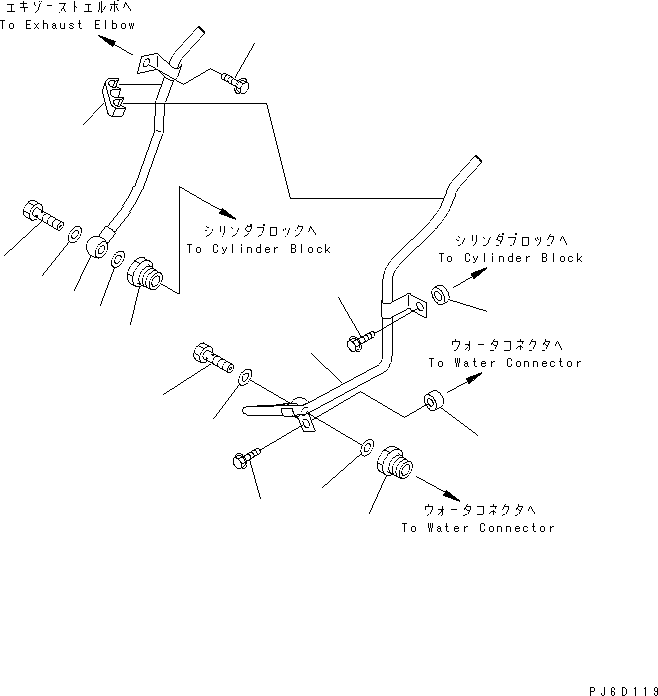 エキゾーストエルボへ
To Exhaust Elbow

シリンダブロックへ
To Cylinder Block

シリンダブロックへ
To Cylinder Block

ウォータコネクタへ
To Water Connector

ウォータコネクタへ
To Water Connector

PJ6D119