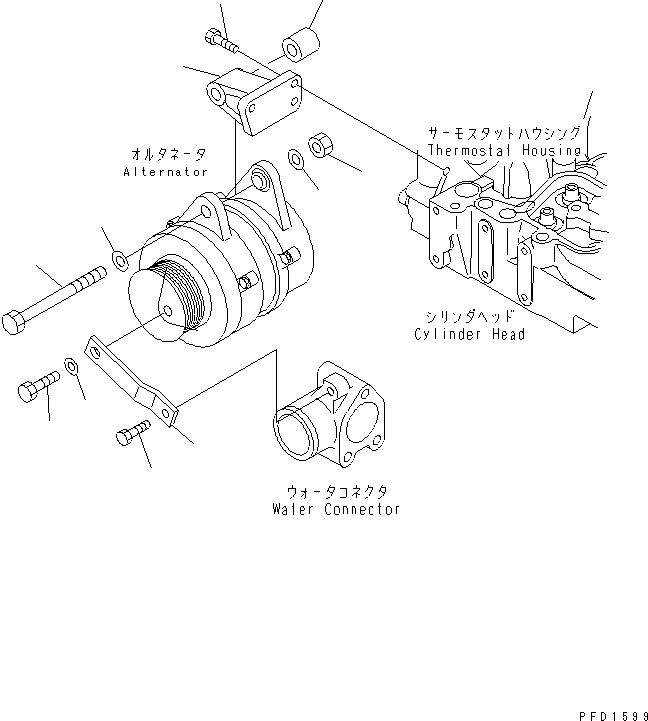 オルタネータ
Alternator

サーモスタットハウジング
Thermostat Housing

シリンダヘッド
Cylinder Head

ウォータコネクタ
Water Connector

PFD1599