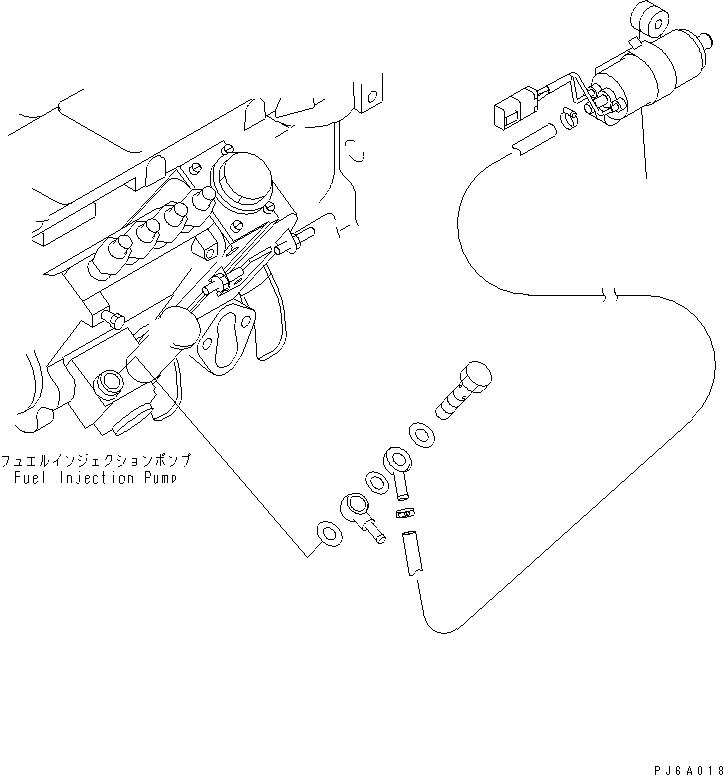 フュエルインジェクションポンプ
Fuel Injection Pump

PJ6A018