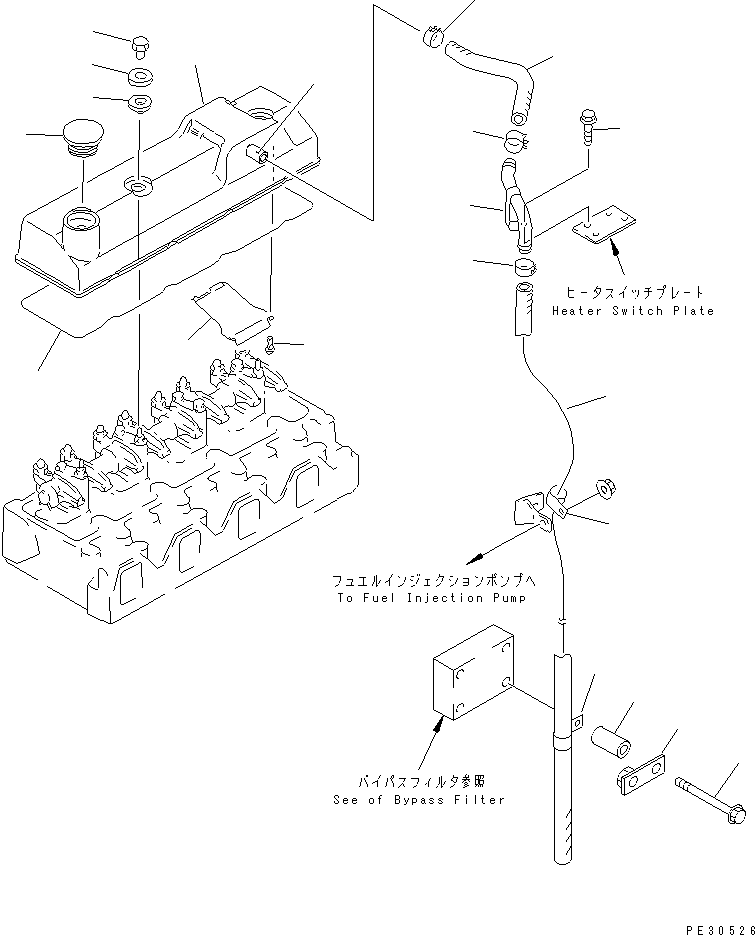 ヒータスイッチプレート
Heater Switch Plate

フュエルインジェクションポンプへ
To Fuel Injection Pump

バイパスフィルタ参照
See of Bypass Filter

PE30526