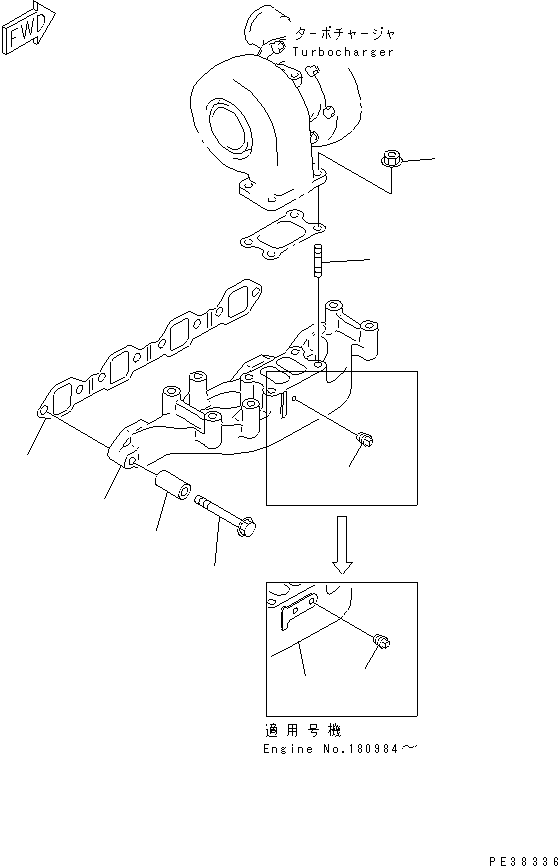 FWD

ターボチャージャ
Turbocharger

適用号機
Engine No.180984～

PE38336