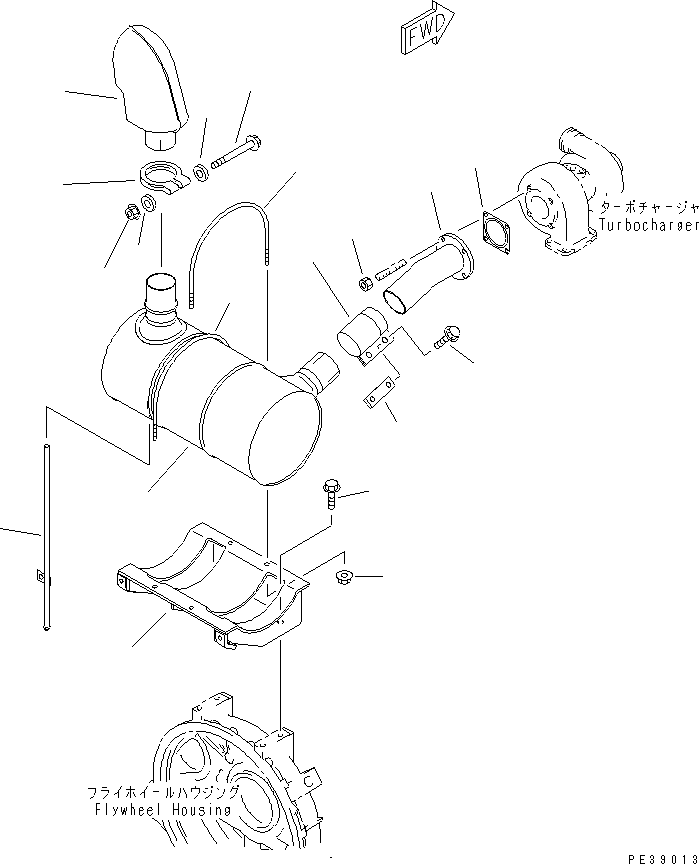 FWD

ターボチャージャ
Turbocharger

フライホイールハウジング
Flywheel Housing

PE39013