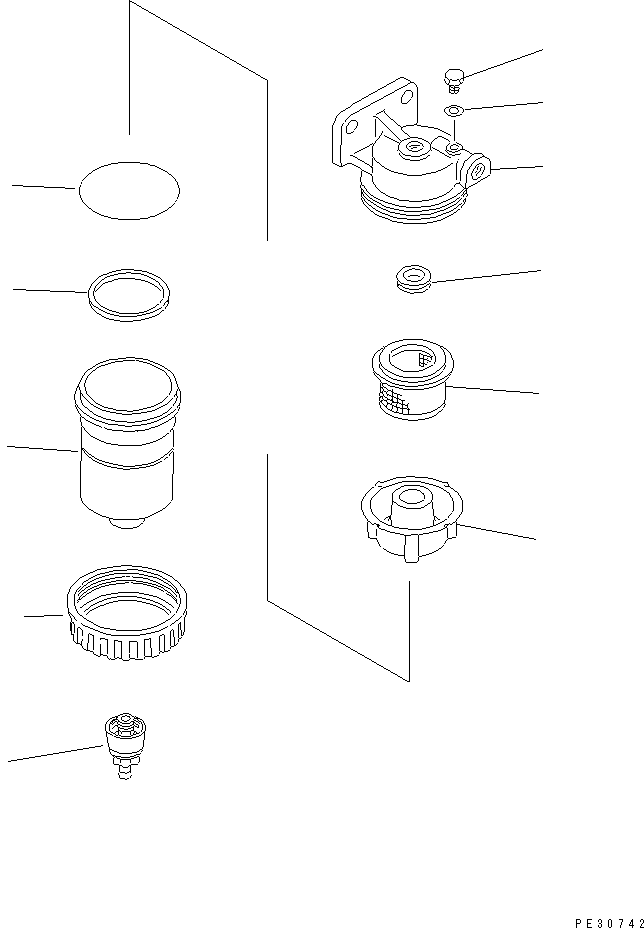 PE30742