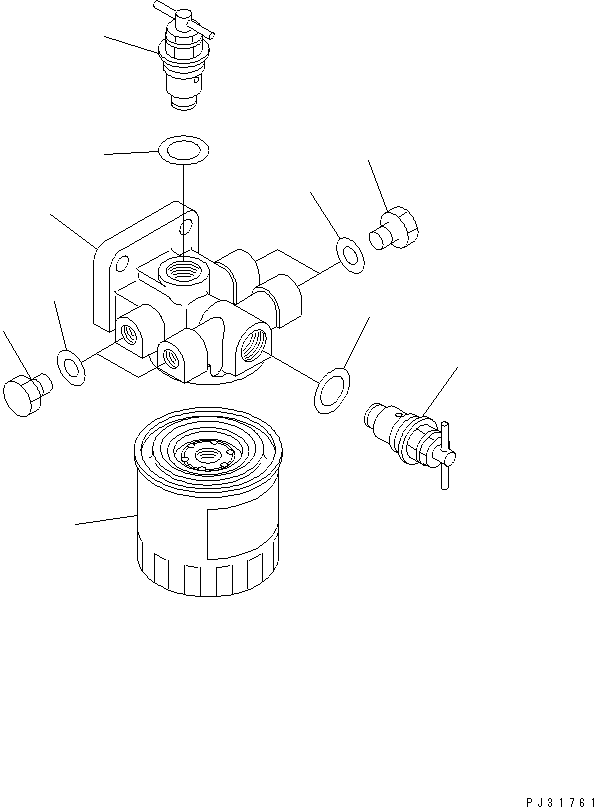 PJ31761