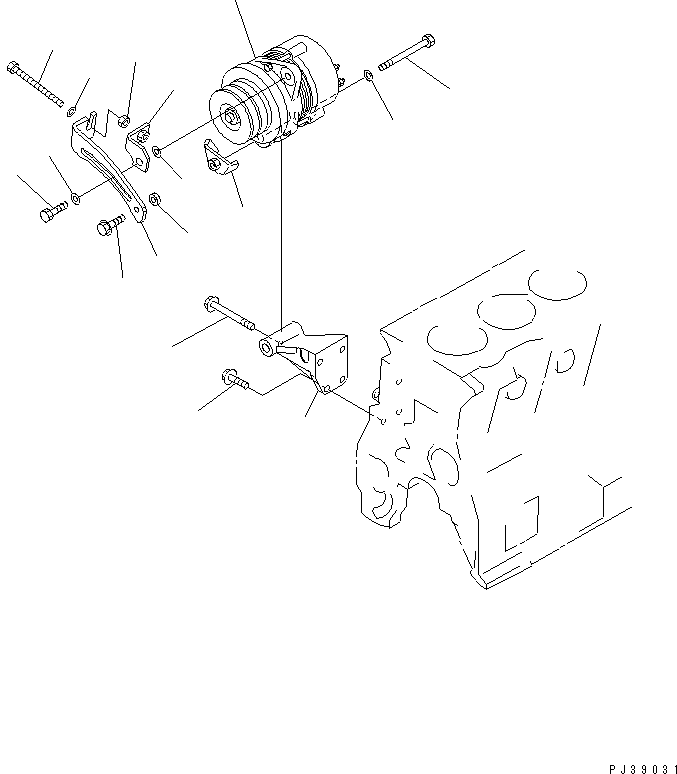 PJ39031