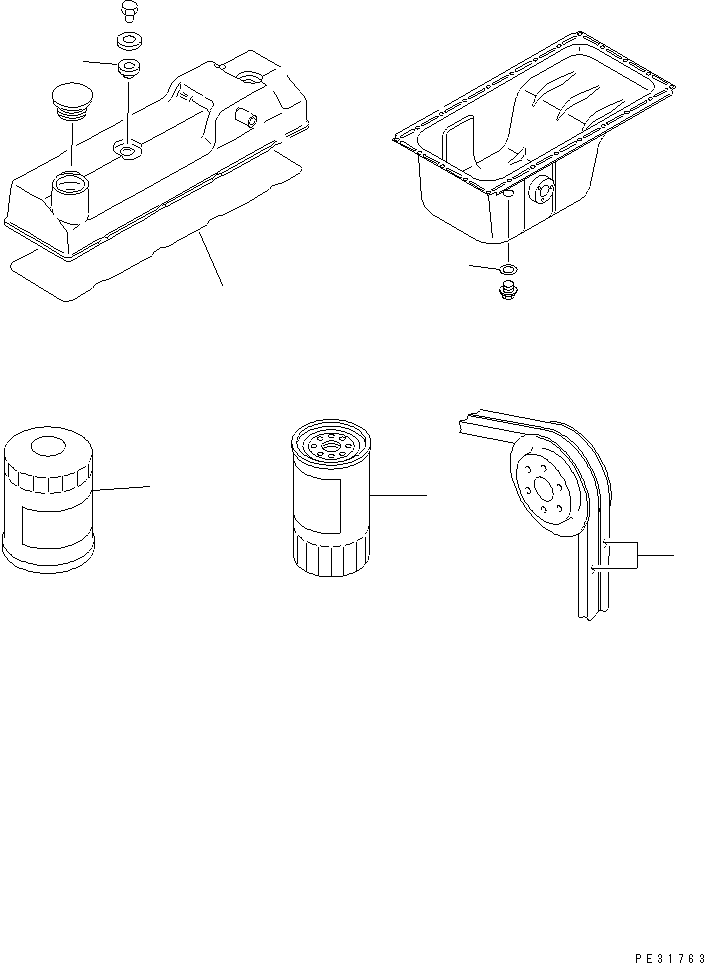 PE31763