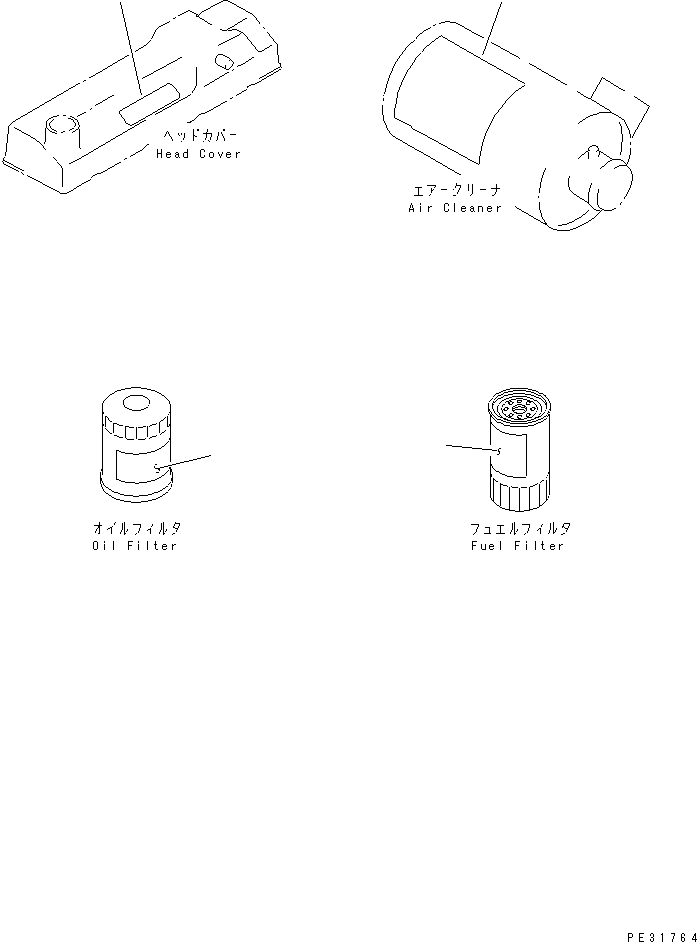 ヘッドカバー
Head Cover

エアークリーナ
Air Cleaner

オイルフィルタ
Oil Filter

フュエルフィルタ
Fuel Filter

PE31764