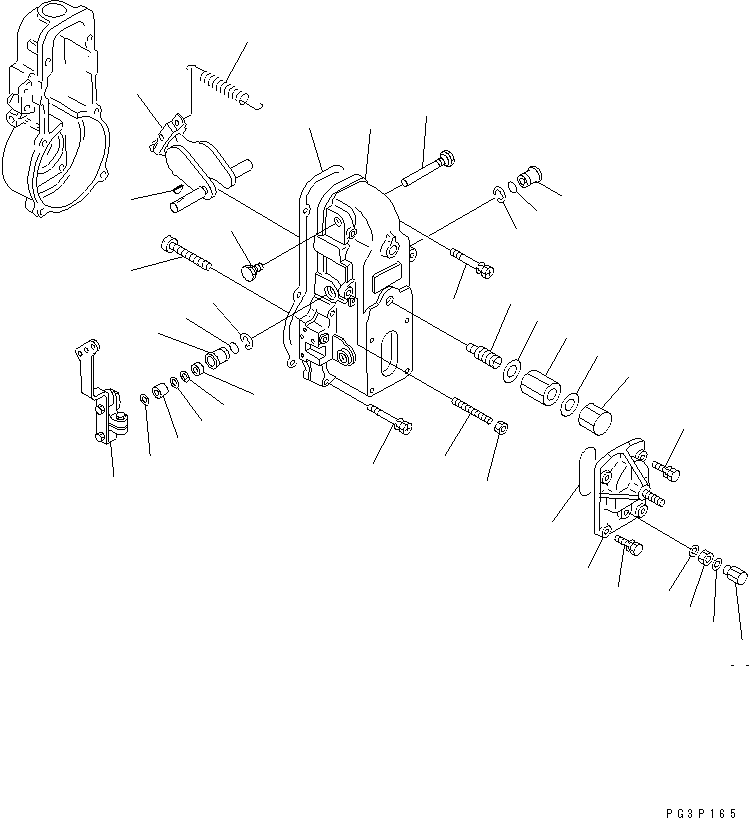 PG3P165