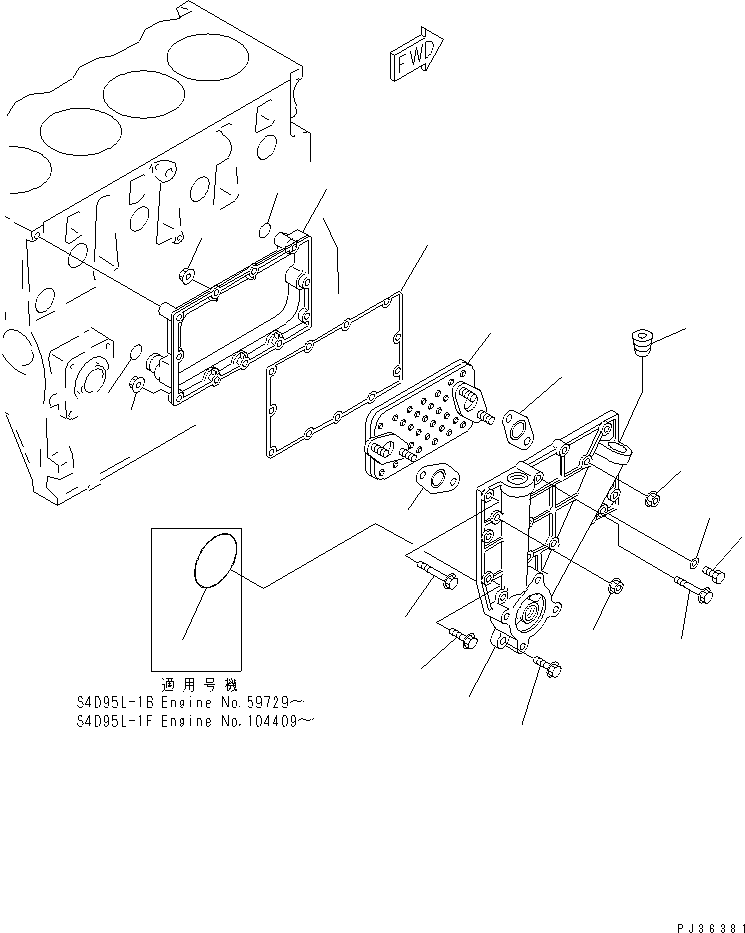 FWD

適用号機
S4D95L-1B Engine No. 59729～
S4D95L-1F Engine No. 104409～

PJ36381