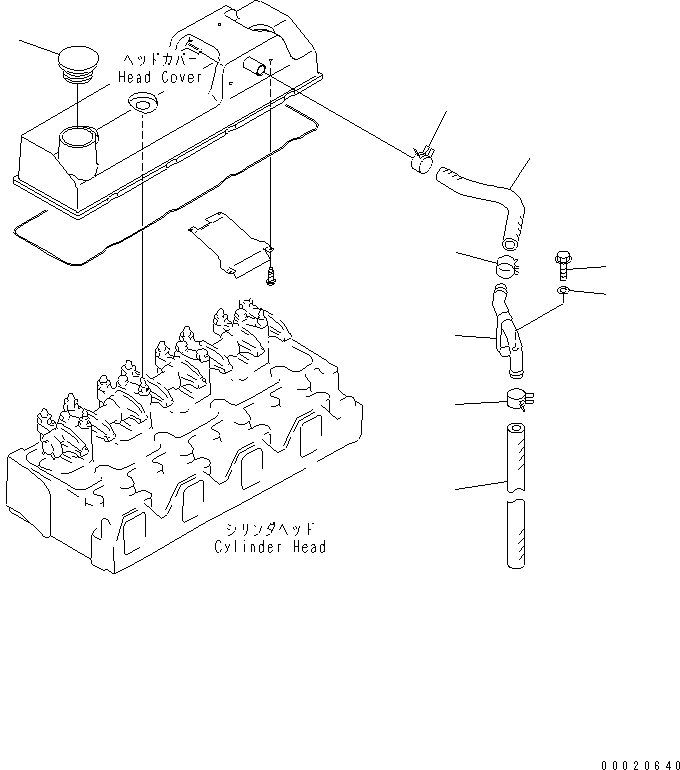 ヘッドカバー
Head Cover

シリンダヘッド
Cylinder Head

00020640