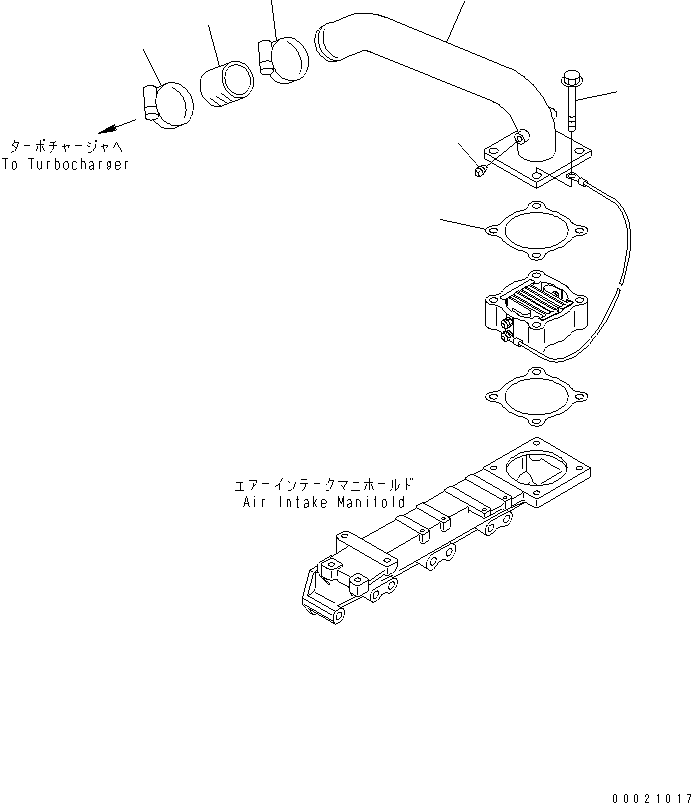 ターボチャージャへ
To Turbocharger

エアーインテークマニホールド
Air Intake Manifold

00021017