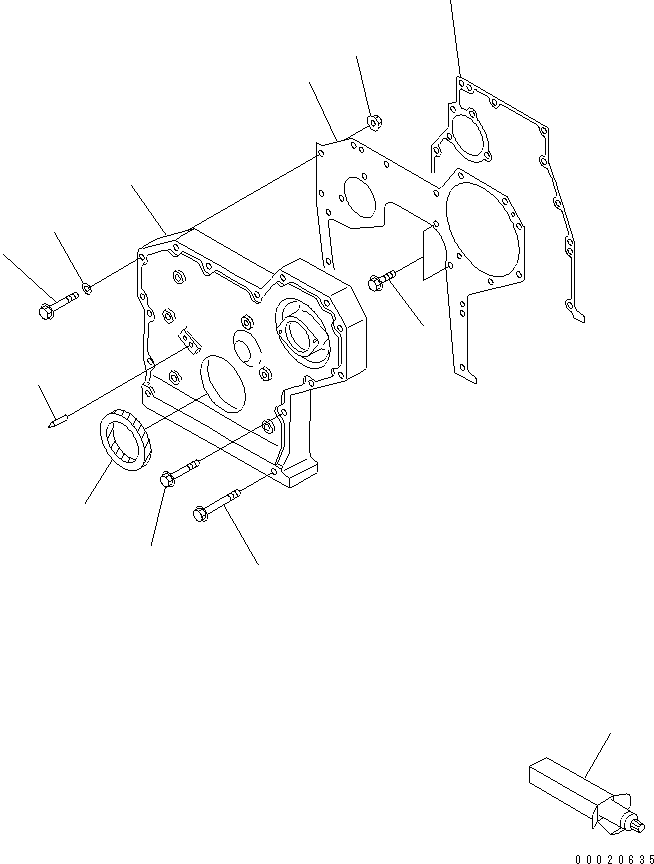 00020635