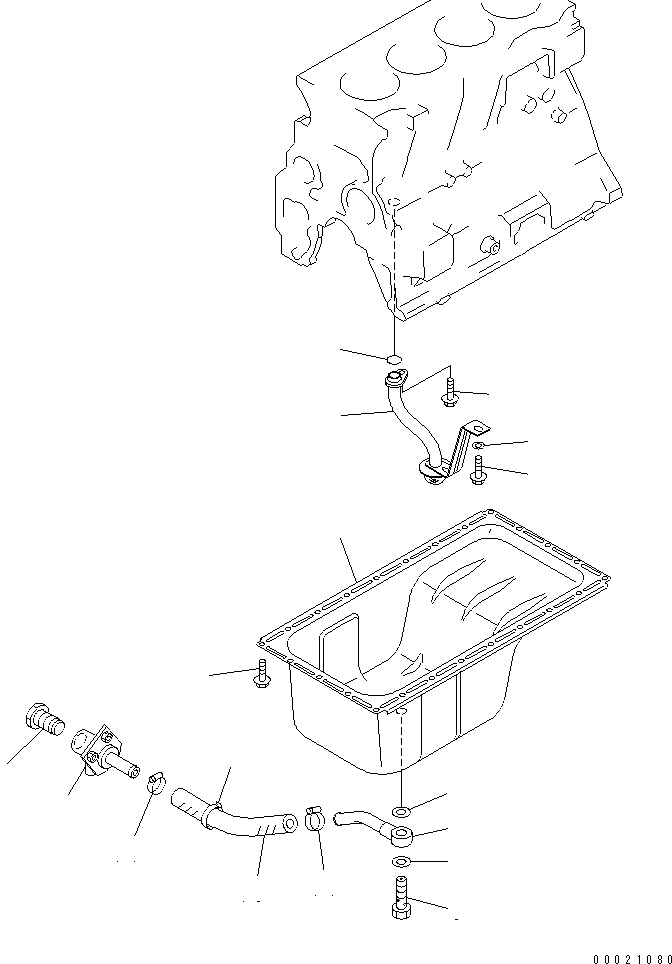 00021080