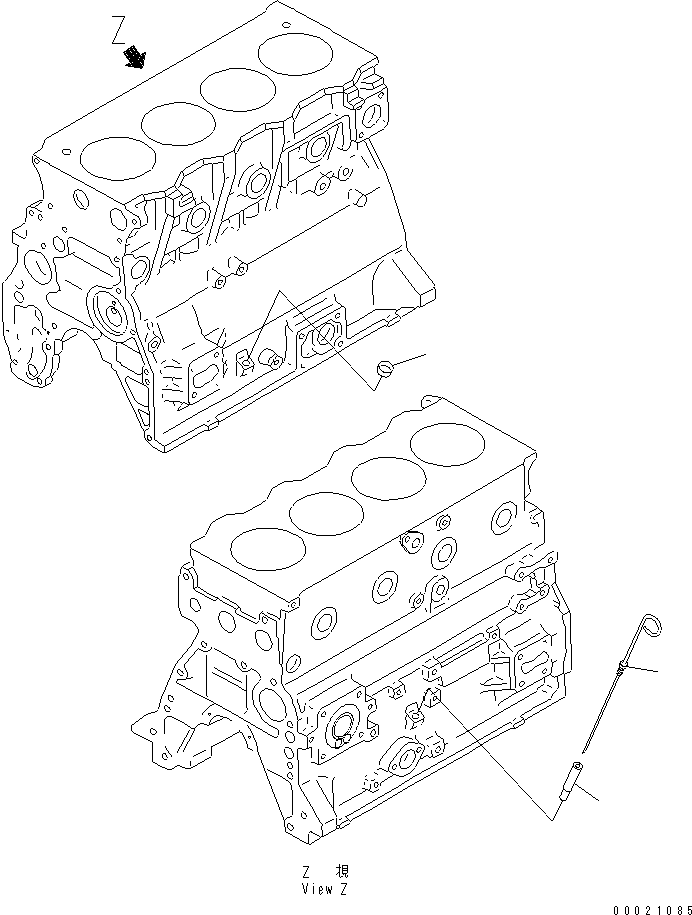 Z

Z 視
View Z

00021085