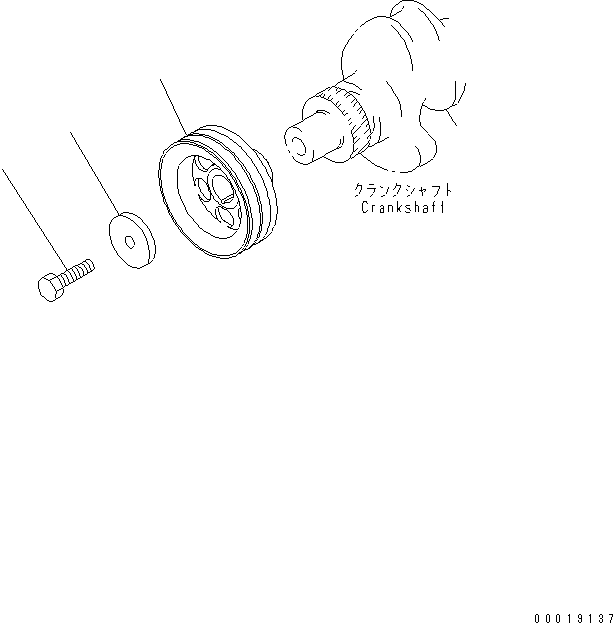 クランクシャフト
Crankshaft

00019137