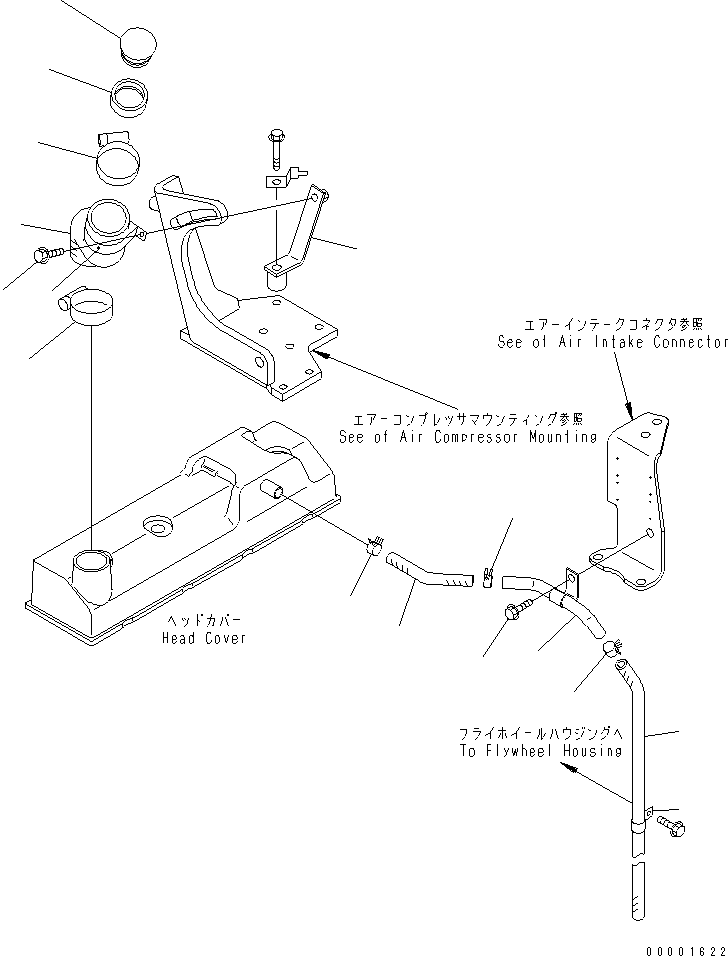 エアーインテークコネクタ参照
See of Air Intake Connector

エアーコンプレッサマウンティング参照
See of Air Compressor Mounting

ヘッドカバー
Head Cover

フライホイールハウジングへ
To Flywheel Housing

00001622