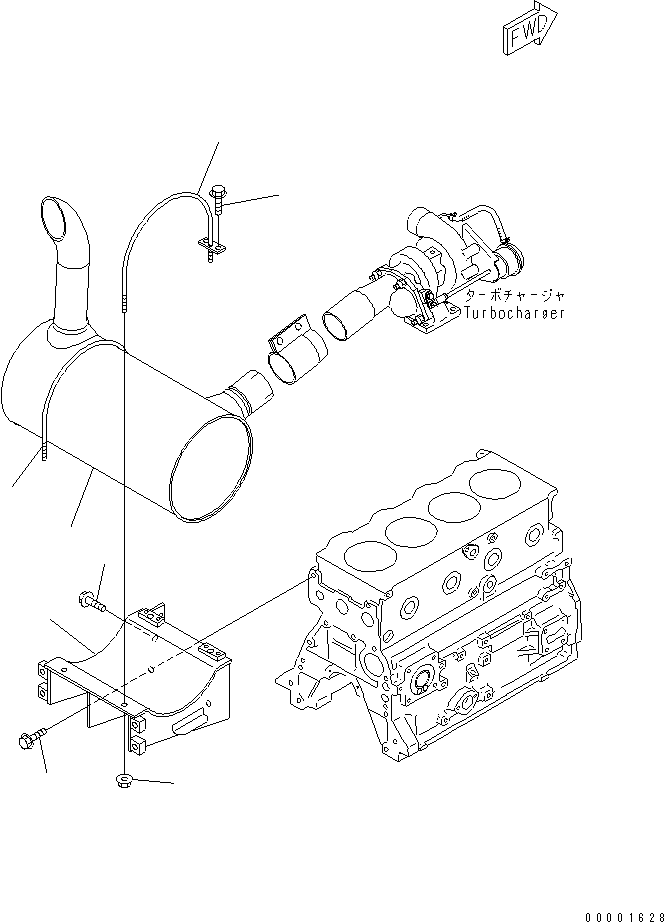 FWD

ターボチャージャ
Turbocharger

00001628