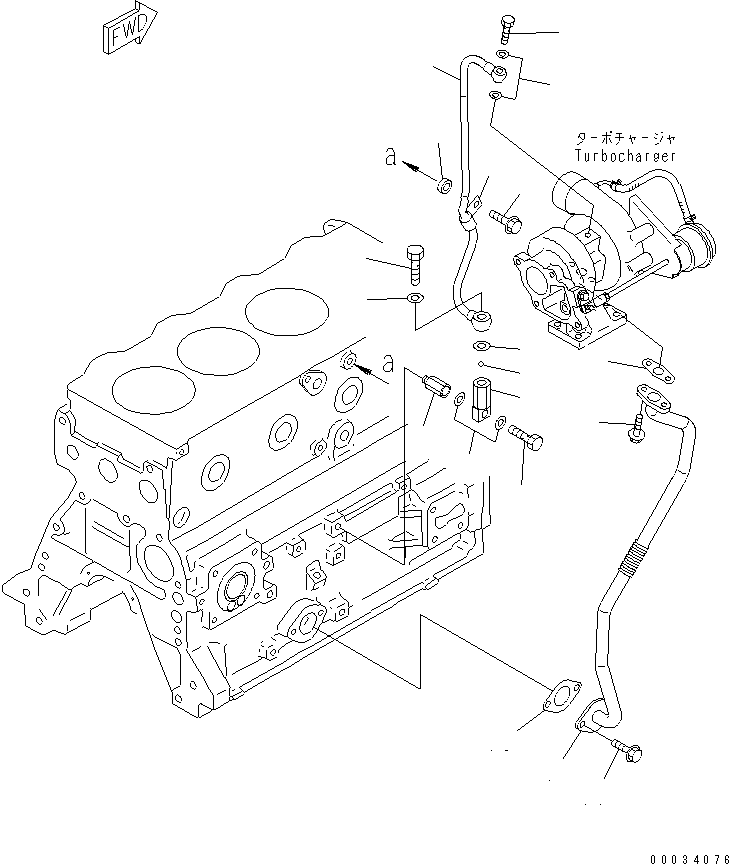 FWD

ターボチャージャ
Turbocharger

a

a

00034076