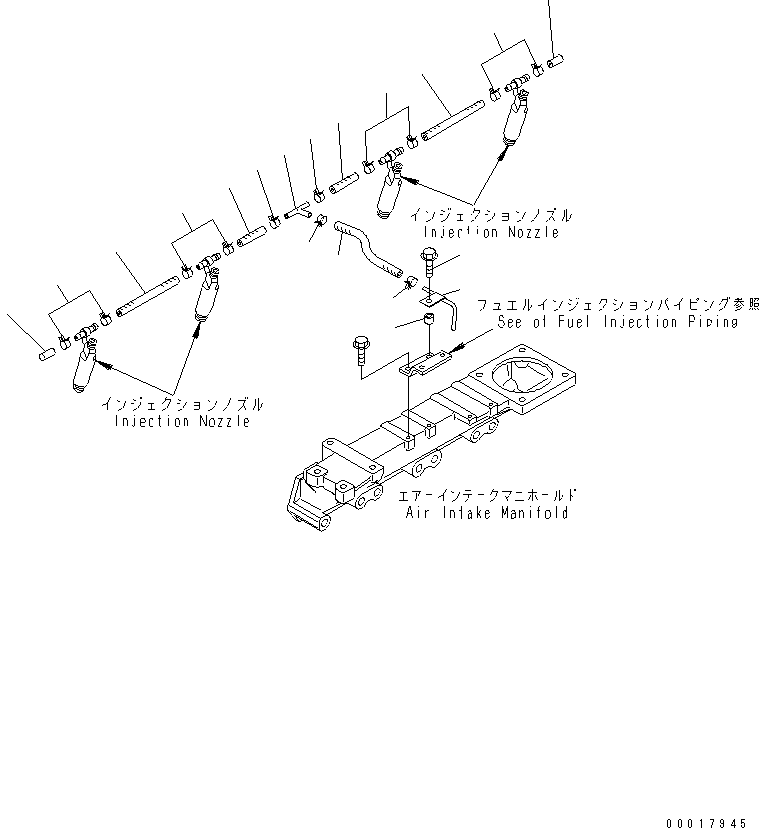 インジェクションノズル
Injection Nozzle

フュエルインジェクションパイピング参照
See of Fuel Injection Piping

インジェクションノズル
Injection Nozzle

エアーインテークマニホールド
Air Intake Manifold

00017945